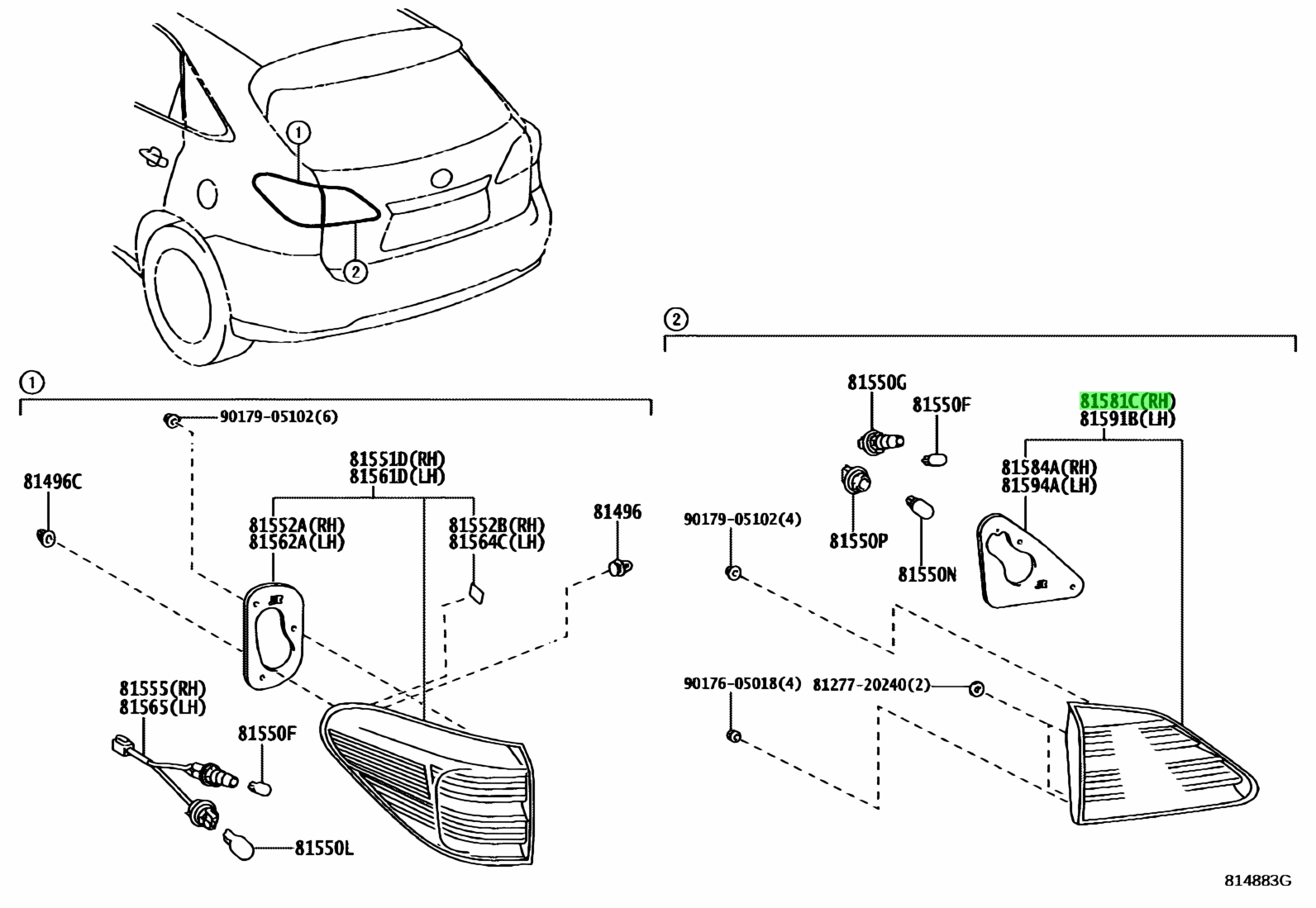 1
2

1
90179-05102(6)
81496C
81551D(RH)
81561D(LH)
81552A(RH)
81562A(LH)
81552B(RH)
81564C(LH)
81496
81555(RH)
81565(LH)
81550F
81550L

2
81550G
81550F
81581C(RH)
81591B(LH)
81584A(RH)
81594A(LH)
90179-05102(4)
81550P
81550N
90176-05018(4)
81277-20240(2)

814883G