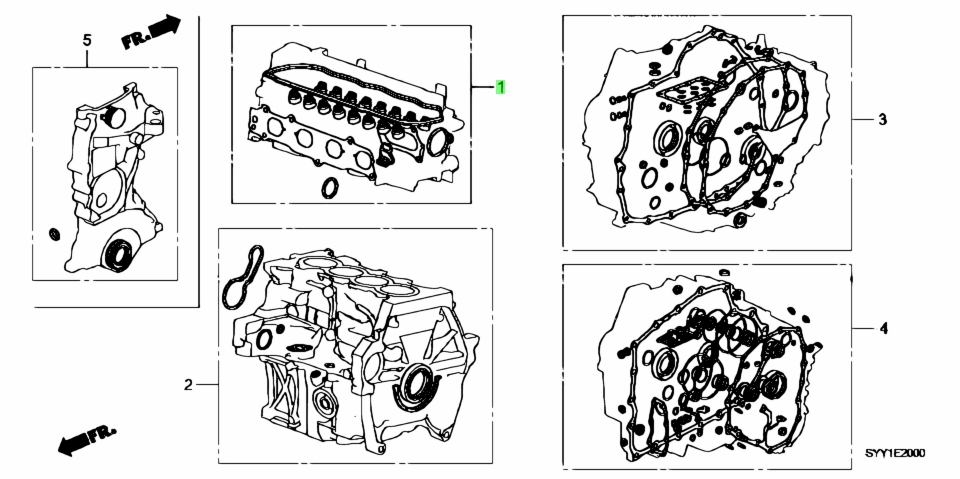 5
FR.
1
3
2
4
FR.
SYY1E2000